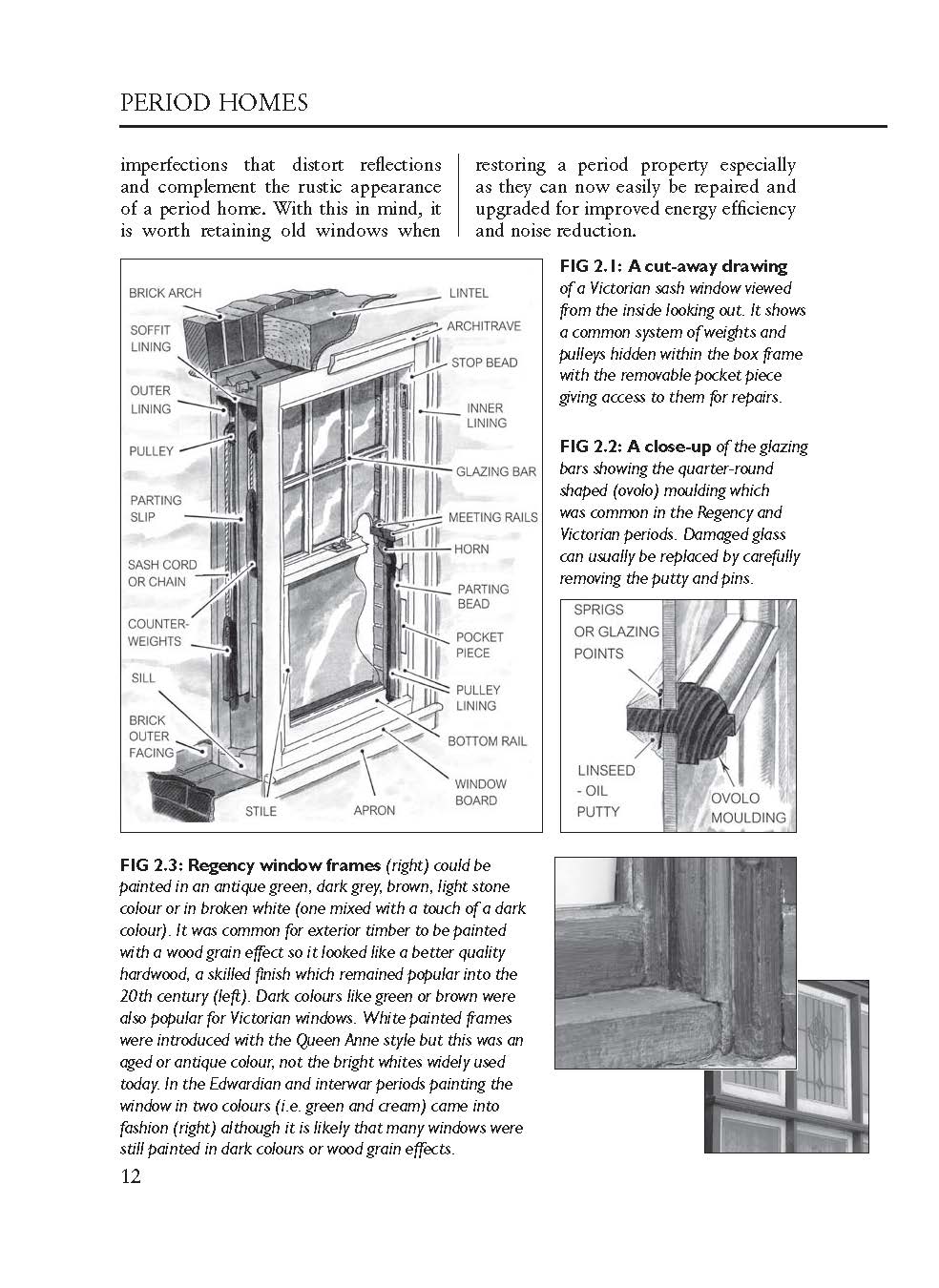 PERIOD HOMES

imperfections that distort reflections and complement the rustic appearance of a period home. With this in mind, it is worth retaining old windows when restoring a period property especially as they can now easily be repaired and upgraded for improved energy efficiency and noise reduction.

BRICK ARCH
SOFFIT LINING
OUTER LINING
PULLEY
PARTING SLIP
SASH CORD OR CHAIN
COUNTER-WEIGHTS
SILL
BRICK OUTER FACING
STILE
APRON
LINTEL
ARCHITRAVE
STOP BEAD
INNER LINING
GLAZING BAR
MEETING RAILS
HORN
PARTING BEAD
POCKET PIECE
PULLEY LINING
BOTTOM RAIL
WINDOW BOARD

FIG 2.1: A cut-away drawing of a Victorian sash window viewed from the inside looking out. It shows a common system of weights and pulleys hidden within the box frame with the removable pocket piece giving access to them for repairs.

FIG 2.2: A close-up of the glazing bars showing the quarter-round shaped (ovolo) moulding which was common in the Regency and Victorian periods. Damaged glass can usually be replaced by carefully removing the putty and pins.

SPRIGS OR GLAZING POINTS
LINSEED - OIL PUTTY
OVOLO MOULDING

FIG 2.3: Regency window frames (right) could be painted in an antique green, dark grey, brown, light stone colour or in broken white (one mixed with a touch of a dark colour). It was common for exterior timber to be painted with a wood grain effect so it looked like a better quality hardwood, a skilled finish which remained popular into the 20th century (left). Dark colours like green or brown were also popular for Victorian windows. White painted frames were introduced with the Queen Anne style but this was an aged or antique colour, not the bright whites widely used today. In the Edwardian and interwar periods painting the window in two colours (i.e. green and cream) came into fashion (right) although it is likely that many windows were still painted in dark colours or wood grain effects.

12